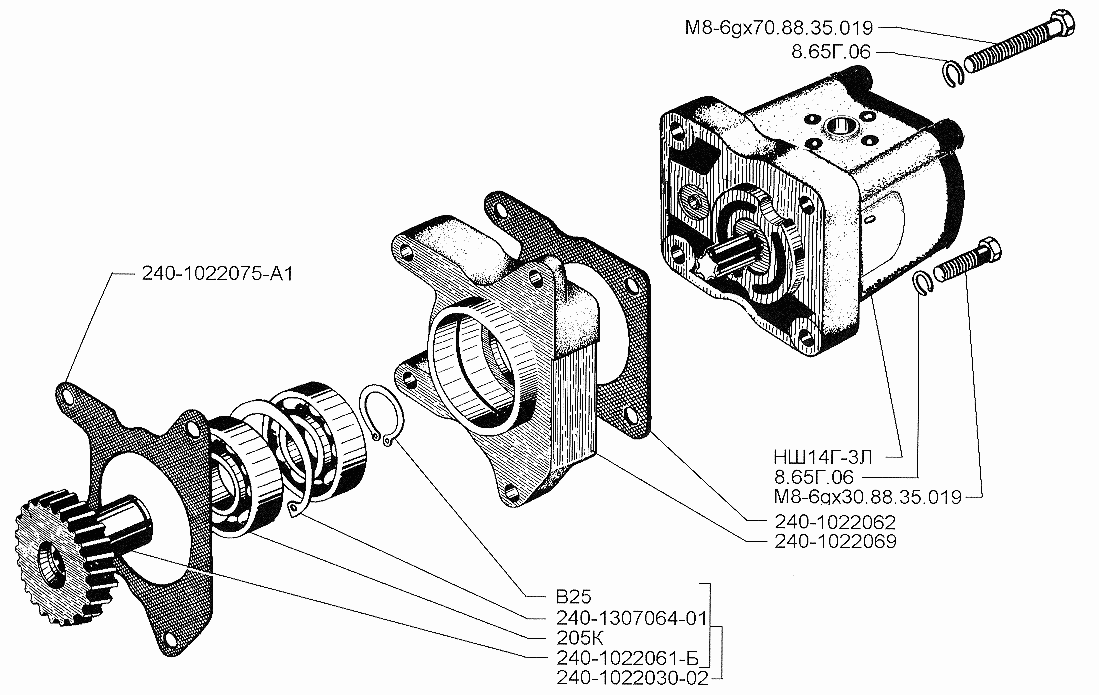 М8-6gх70.88.35.019
8.65Г.06
240-1022075-А1
НШ14Г-3Л
8.65Г.06
М8-6gх30.88.35.019
240-1022062
240-1022069
В25
240-1307064-01
205К
240-1022061-Б
240-1022030-02